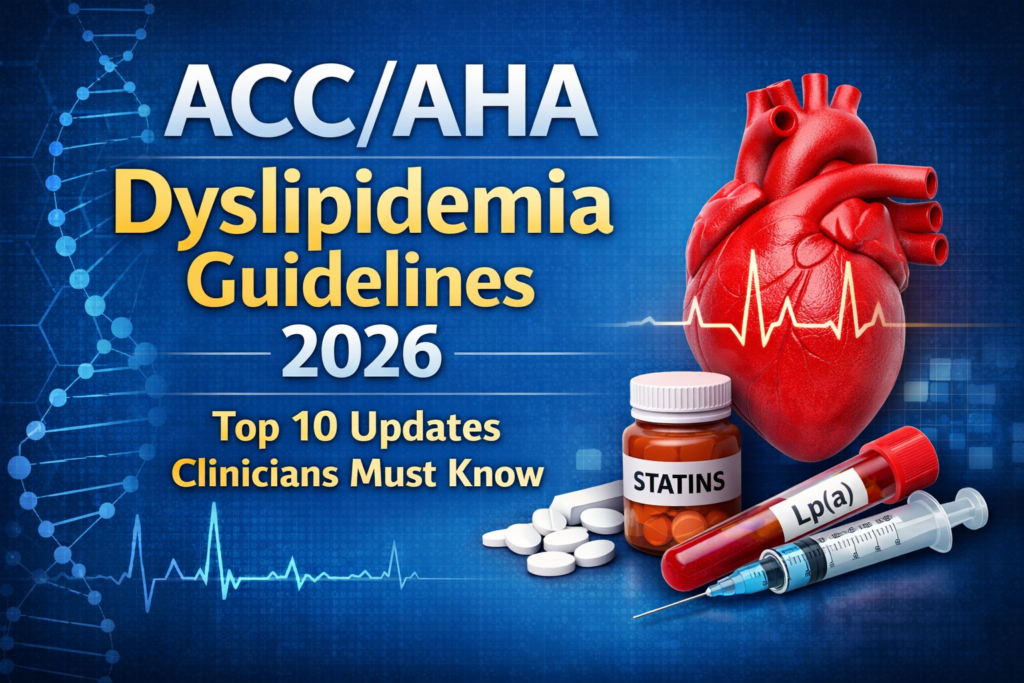 ACC/AHA
Dyslipidemia Guidelines
2026

Top 10 Updates Clinicians Must Know

STATINS

Lp(a)